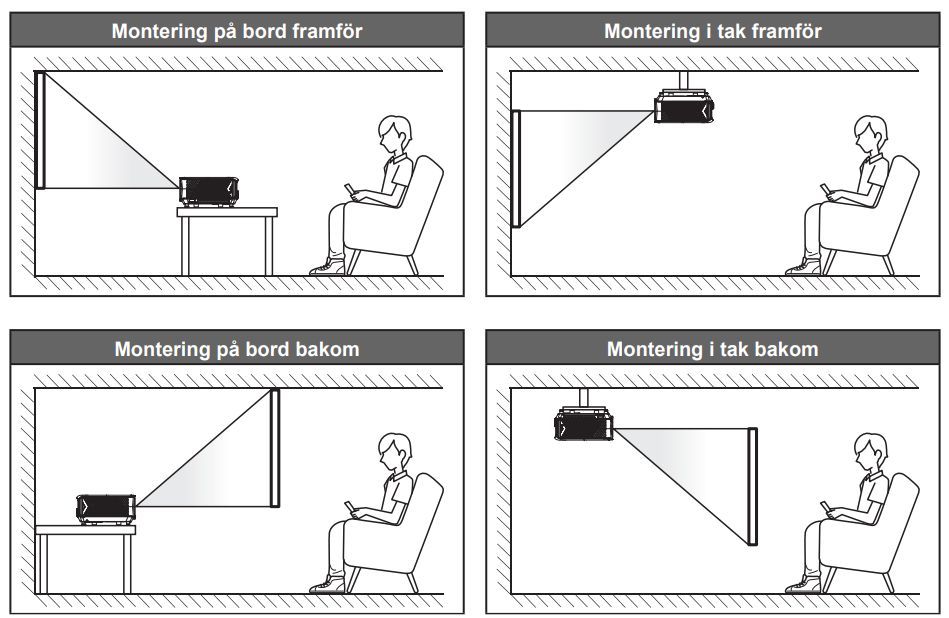 Montering på bord framför

Montering i tak framför

Montering på bord bakom

Montering i tak bakom