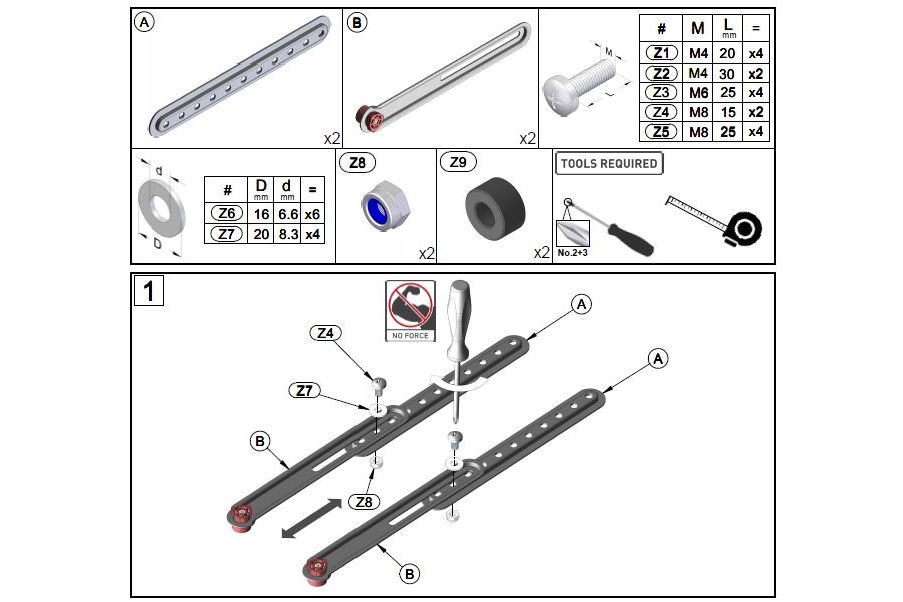 A
x2

B
x2

M
L

| # | M | L mm | = |
|---|---|---|---|
| Z1 | M4 | 20 | x4 |
| Z2 | M4 | 30 | x2 |
| Z3 | M6 | 25 | x4 |
| Z4 | M8 | 15 | x2 |
| Z5 | M8 | 25 | x4 |

d
D

| # | D mm | d mm | = |
|---|---|---|---|
| Z6 | 16 | 6.6 | x6 |
| Z7 | 20 | 8.3 | x4 |

Z8
x2

Z9
x2

TOOLS REQUIRED
No.2+3

1
NO FORCE
A
A
Z4
Z7
B
Z8
B