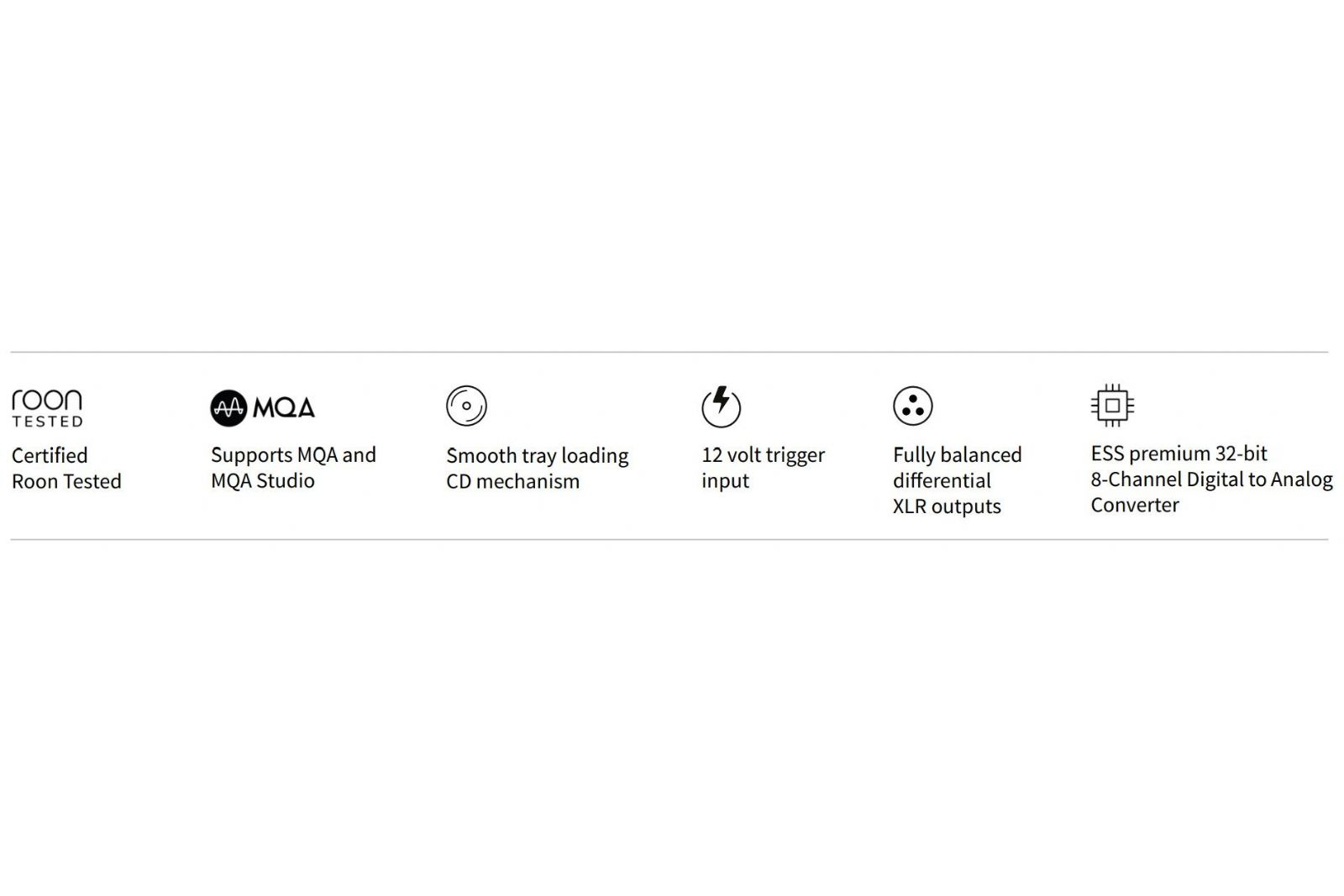 roon
TESTED

Certified Roon Tested

MQA

Supports MQA and MQA Studio

Smooth tray loading CD mechanism

12 volt trigger input

Fully balanced differential XLR outputs

ESS premium 32-bit 8-Channel Digital to Analog Converter