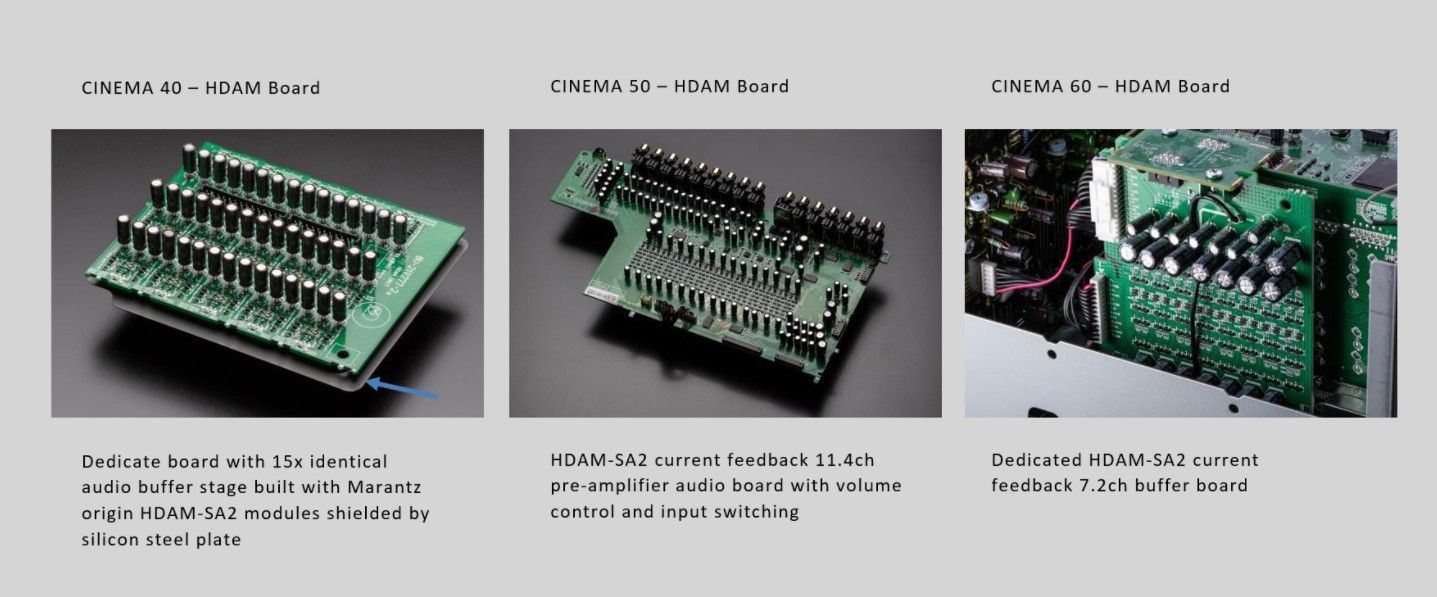 CINEMA 40 – HDAM Board

Dedicate board with 15x identical audio buffer stage built with Marantz origin HDAM-SA2 modules shielded by silicon steel plate

CINEMA 50 – HDAM Board

HDAM-SA2 current feedback 11.4ch pre-amplifier audio board with volume control and input switching

CINEMA 60 – HDAM Board

Dedicated HDAM-SA2 current feedback 7.2ch buffer board